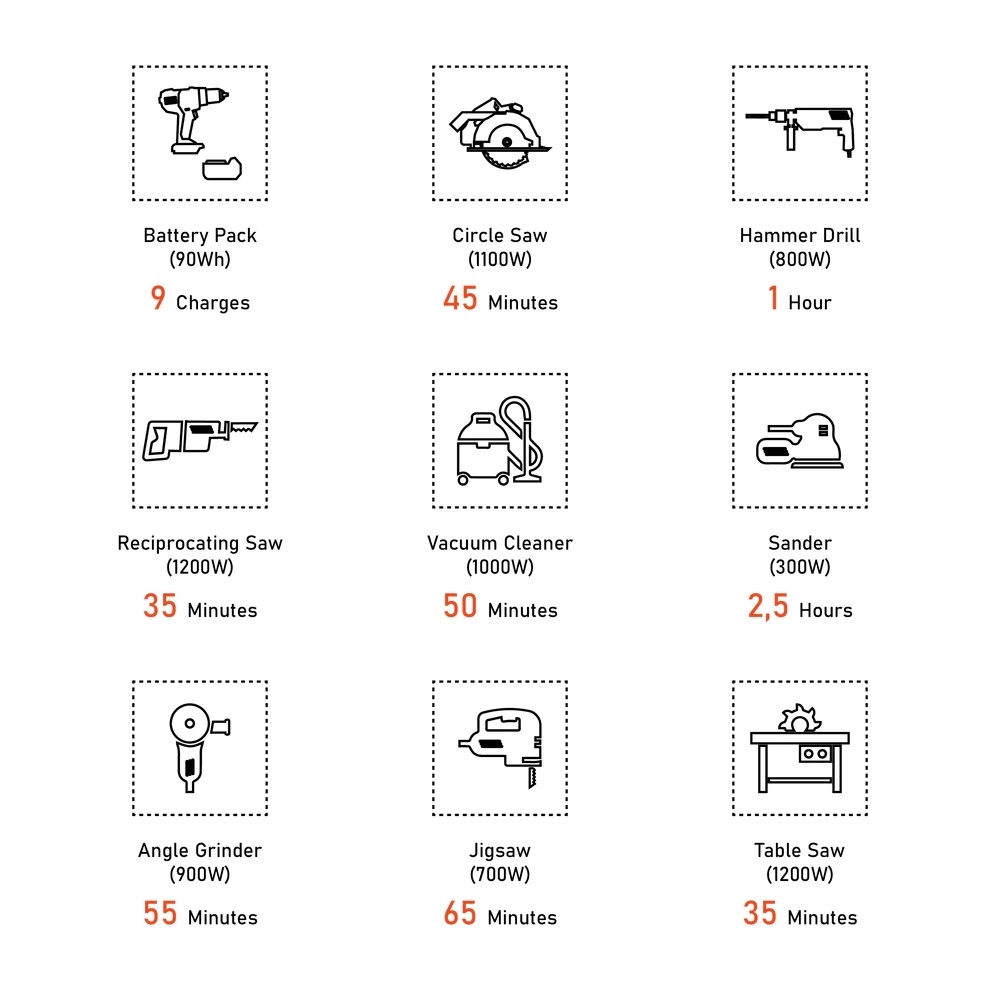 Battery Pack
(90Wh)
9 Charges

Circle Saw
(1100W)
45 Minutes

Hammer Drill
(800W)
1 Hour

Reciprocating Saw
(1200W)
35 Minutes

Vacuum Cleaner
(1000W)
50 Minutes

Sander
(300W)
2,5 Hours

Angle Grinder
(900W)
55 Minutes

Jigsaw
(700W)
65 Minutes

Table Saw
(1200W)
35 Minutes